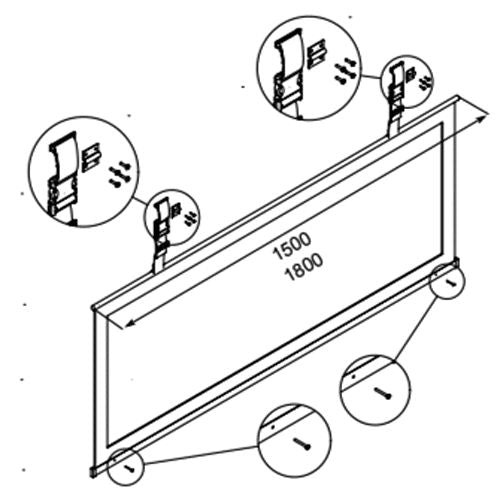 1500
1800