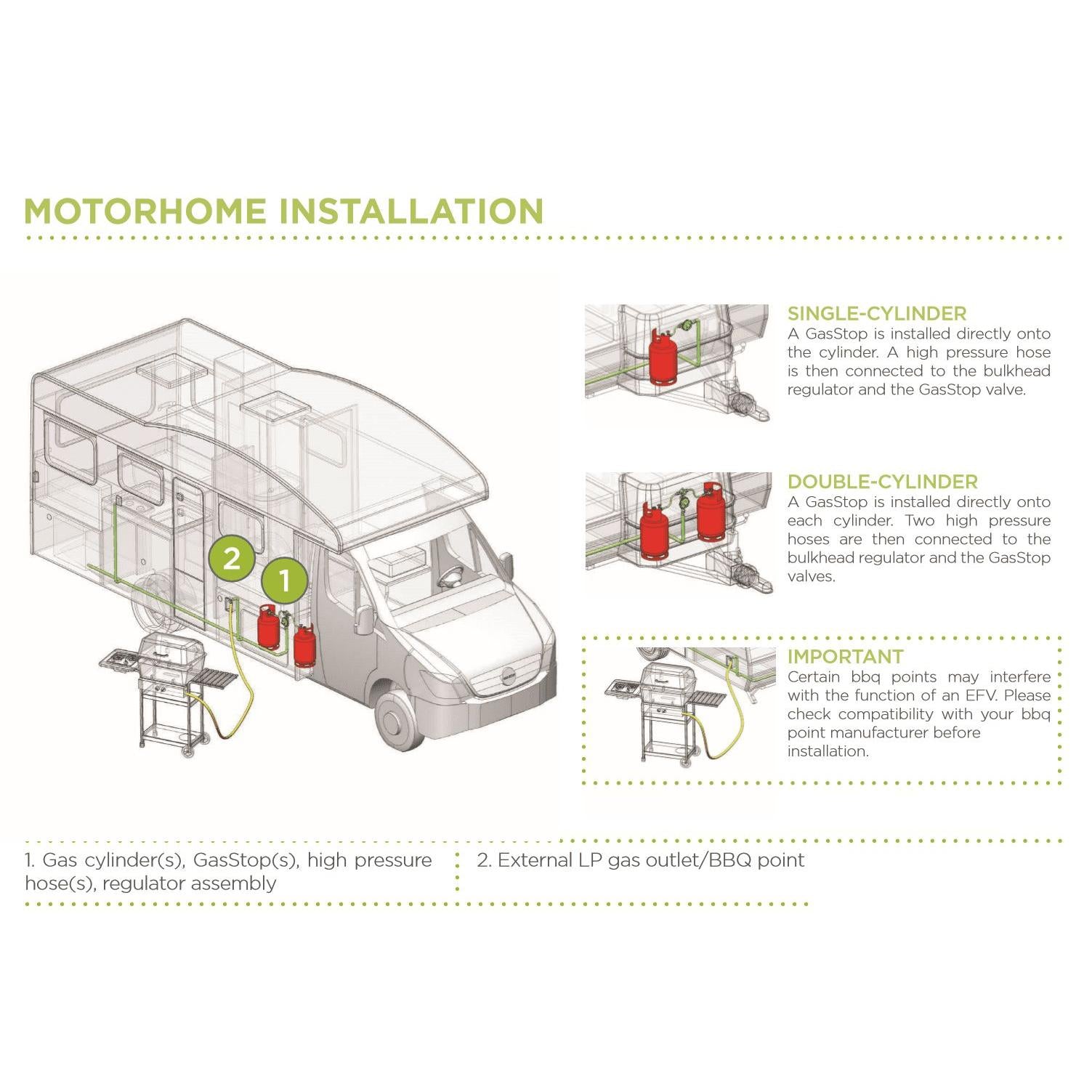 MOTORHOME INSTALLATION

2

1

SINGLE-CYLINDER
A GasStop is installed directly onto the cylinder. A high pressure hose is then connected to the bulkhead regulator and the GasStop valve.

DOUBLE-CYLINDER
A GasStop is installed directly onto each cylinder. Two high pressure hoses are then connected to the bulkhead regulator and the GasStop valves.

IMPORTANT
Certain bbq points may interfere with the function of an EFV. Please check compatibility with your bbq point manufacturer before installation.

1. Gas cylinder(s), GasStop(s), high pressure hose(s), regulator assembly

2. External LP gas outlet/BBQ point