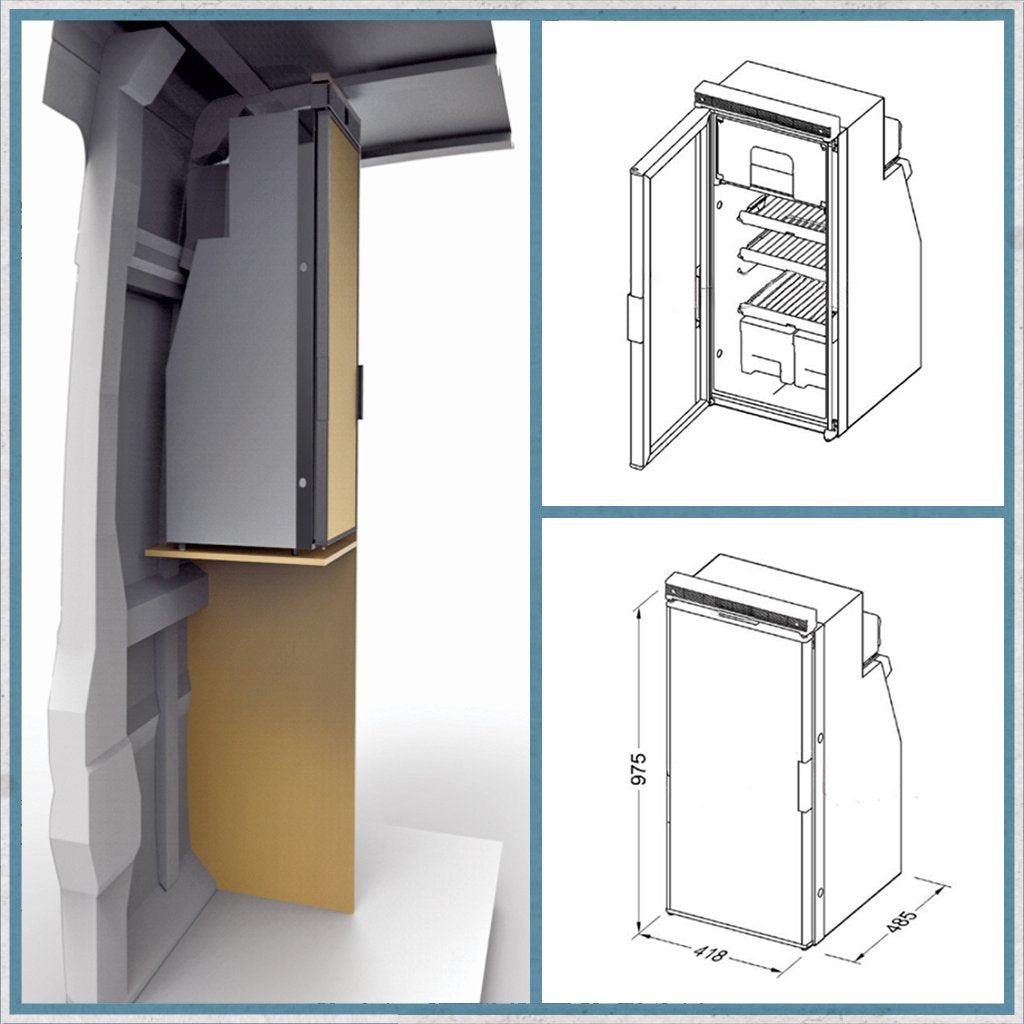 975
418
485