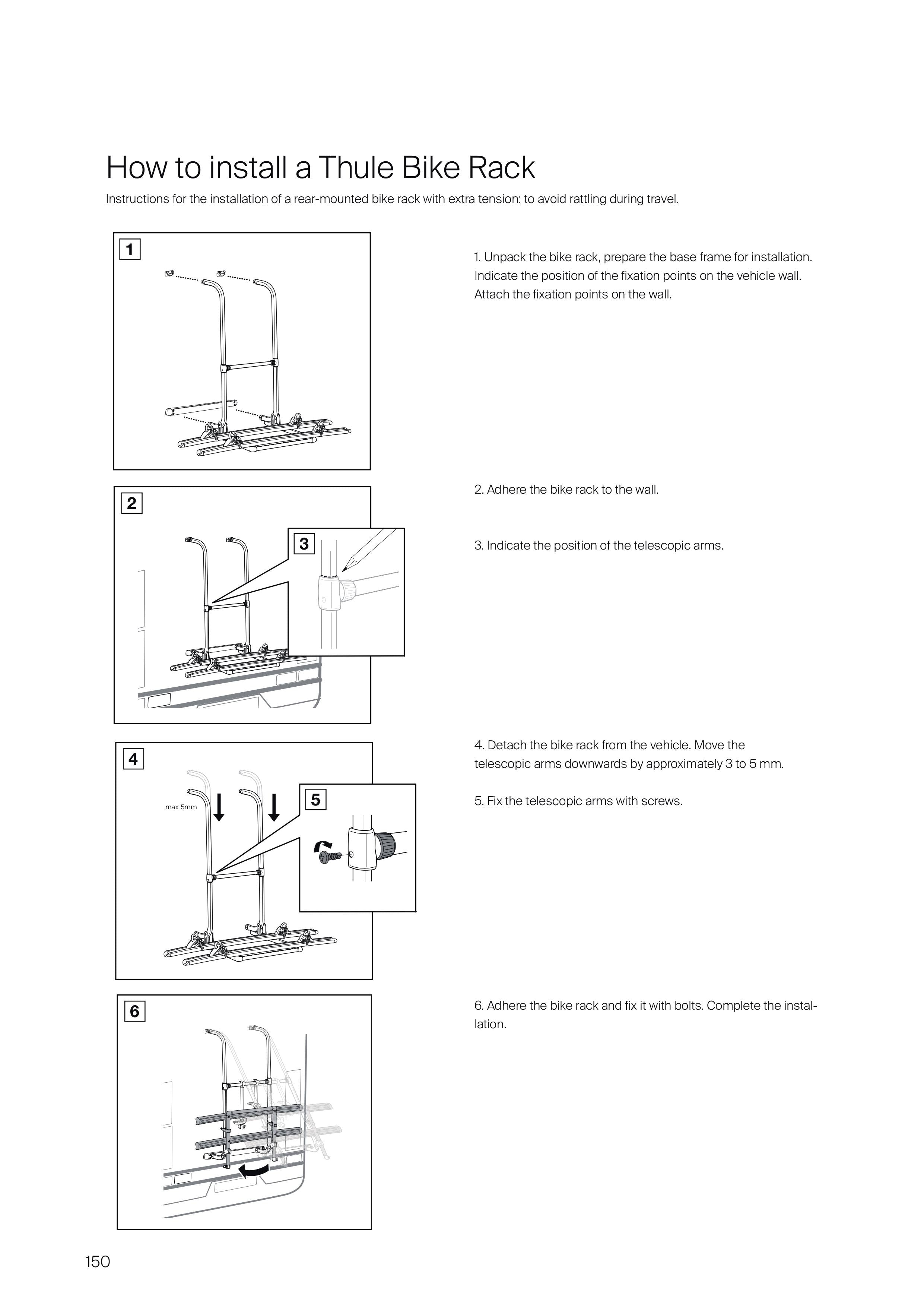 How to install a Thule Bike Rack

Instructions for the installation of a rear-mounted bike rack with extra tension: to avoid rattling during travel.

1

1. Unpack the bike rack, prepare the base frame for installation. Indicate the position of the fixation points on the vehicle wall. Attach the fixation points on the wall.

2

3

2. Adhere the bike rack to the wall.

3. Indicate the position of the telescopic arms.

4

max 5mm

5

4. Detach the bike rack from the vehicle. Move the telescopic arms downwards by approximately 3 to 5 mm.

5. Fix the telescopic arms with screws.

6

6. Adhere the bike rack and fix it with bolts. Complete the installation.

150