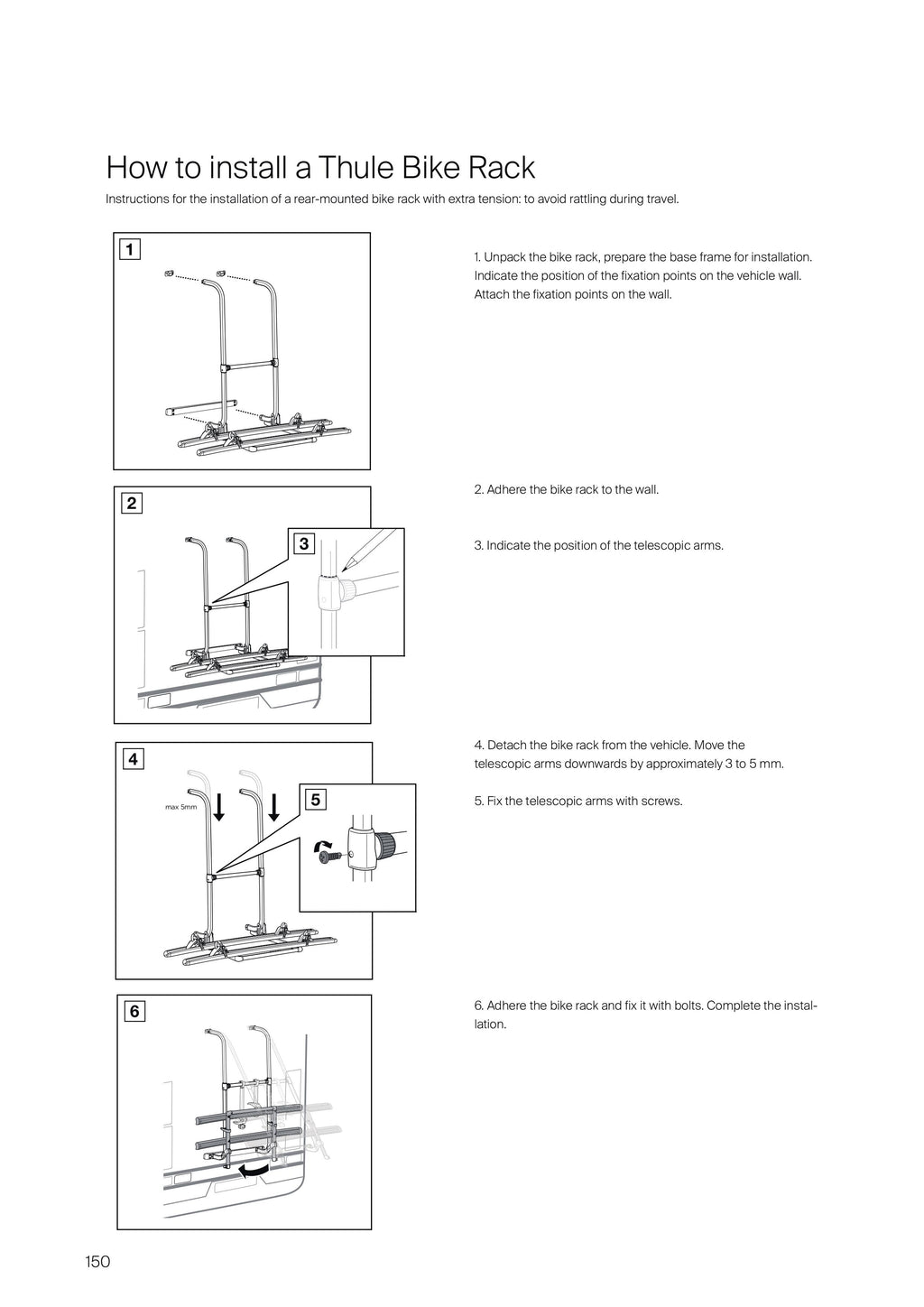 How to install a Thule Bike Rack

Instructions for the installation of a rear-mounted bike rack with extra tension: to avoid rattling during travel.

1

1. Unpack the bike rack, prepare the base frame for installation. Indicate the position of the fixation points on the vehicle wall. Attach the fixation points on the wall.

2

3

2. Adhere the bike rack to the wall.

3. Indicate the position of the telescopic arms.

4

max 5mm

5

4. Detach the bike rack from the vehicle. Move the telescopic arms downwards by approximately 3 to 5 mm.

5. Fix the telescopic arms with screws.

6

6. Adhere the bike rack and fix it with bolts. Complete the installation.

150